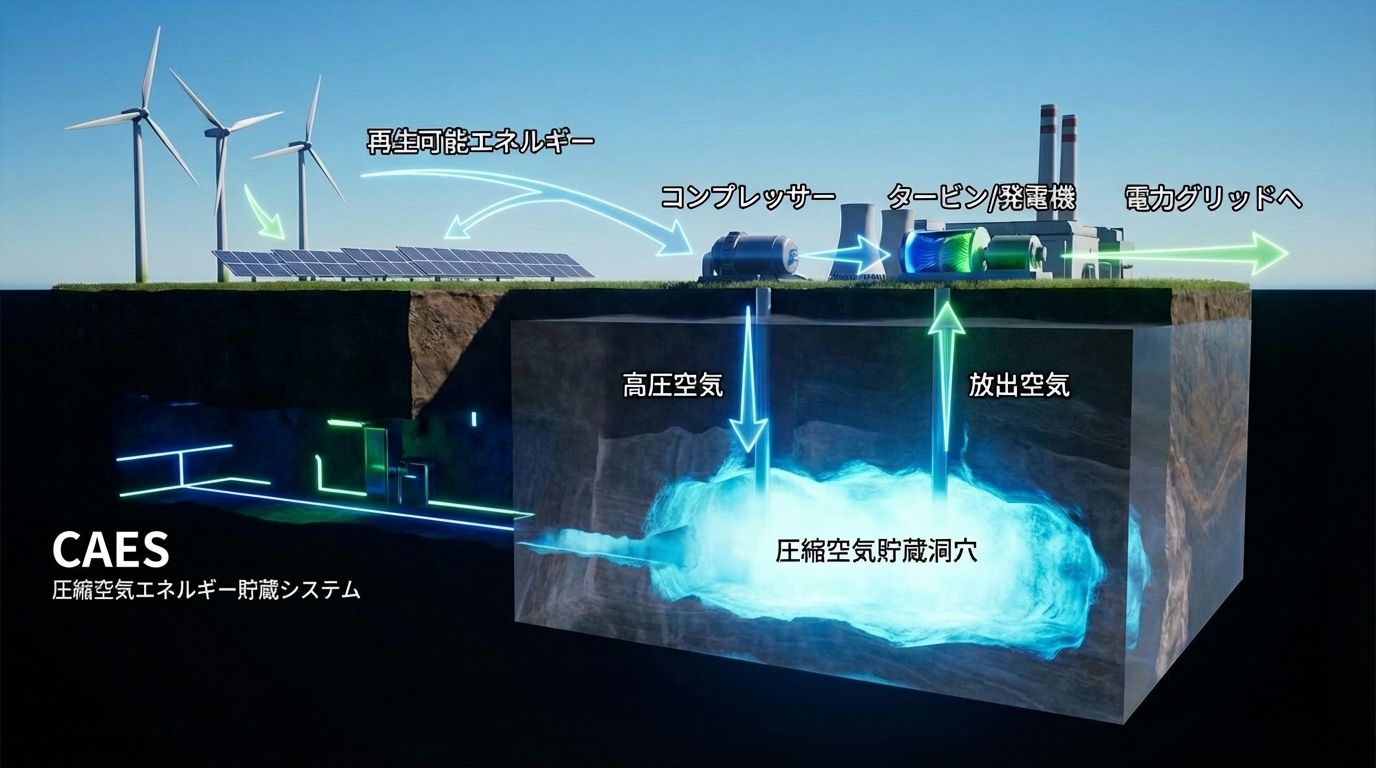 再生可能エネルギー

コンプレッサー

タービン/発電機

電力グリッドへ

高圧空気

放出空気

圧縮空気貯蔵洞穴

CAES
圧縮空気エネルギー貯蔵システム