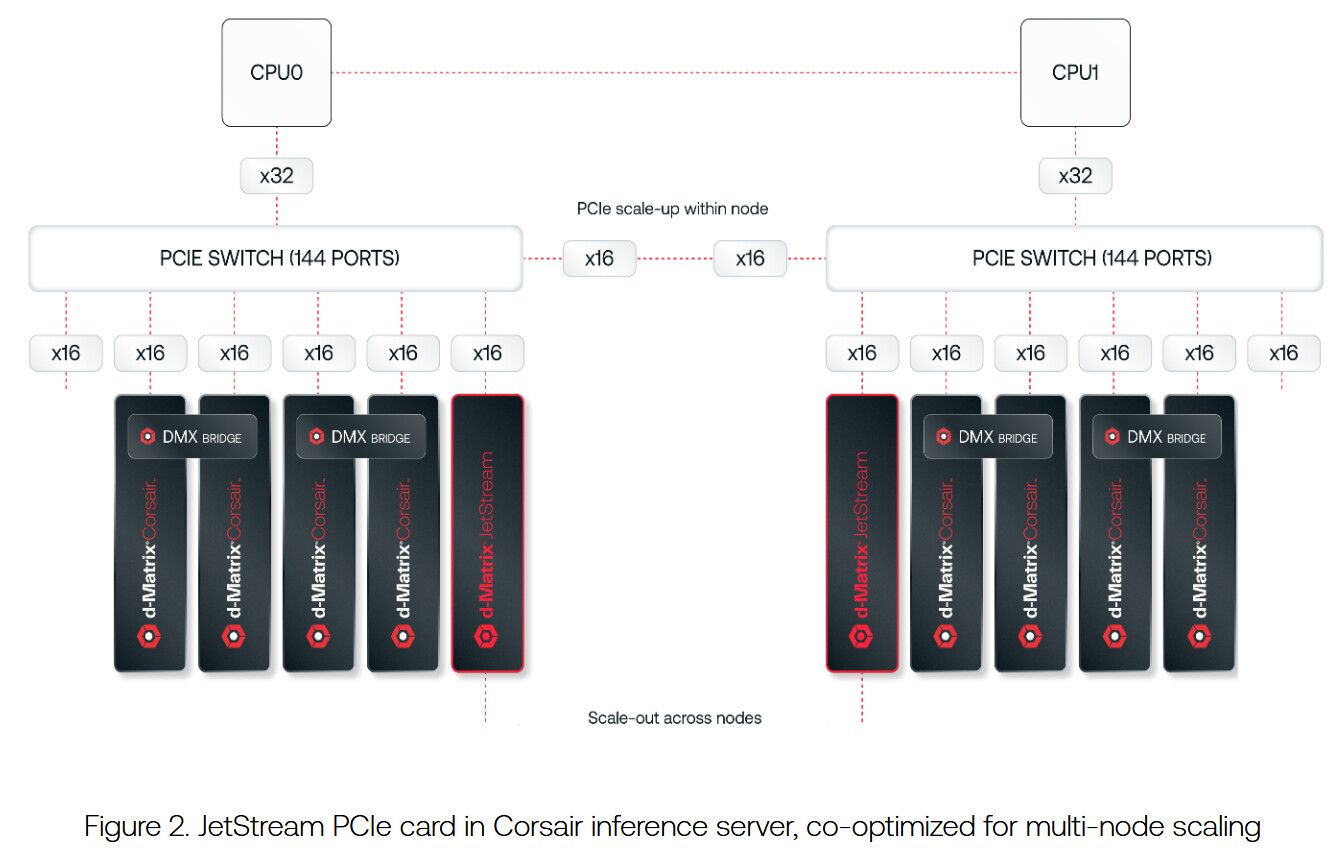 CPU0

CPU1

x32

x32

PCIe scale-up within node

PCIE SWITCH (144 PORTS)

x16

x16

PCIE SWITCH (144 PORTS)

x16 x16 x16 x16 x16 x16

x16 x16 x16 x16 x16 x16

DMX BRIDGE

DMX BRIDGE

DMX BRIDGE

DMX BRIDGE

d-Matrix Corsair.

d-Matrix Corsair.

d-Matrix Corsair.

d-Matrix Corsair.

d-Matrix JetStream

d-Matrix JetStream

d-Matrix Corsair.

d-Matrix Corsair.

d-Matrix Corsair.

d-Matrix Corsair.

Scale-out across nodes

Figure 2. JetStream PCIe card in Corsair inference server, co-optimized for multi-node scaling