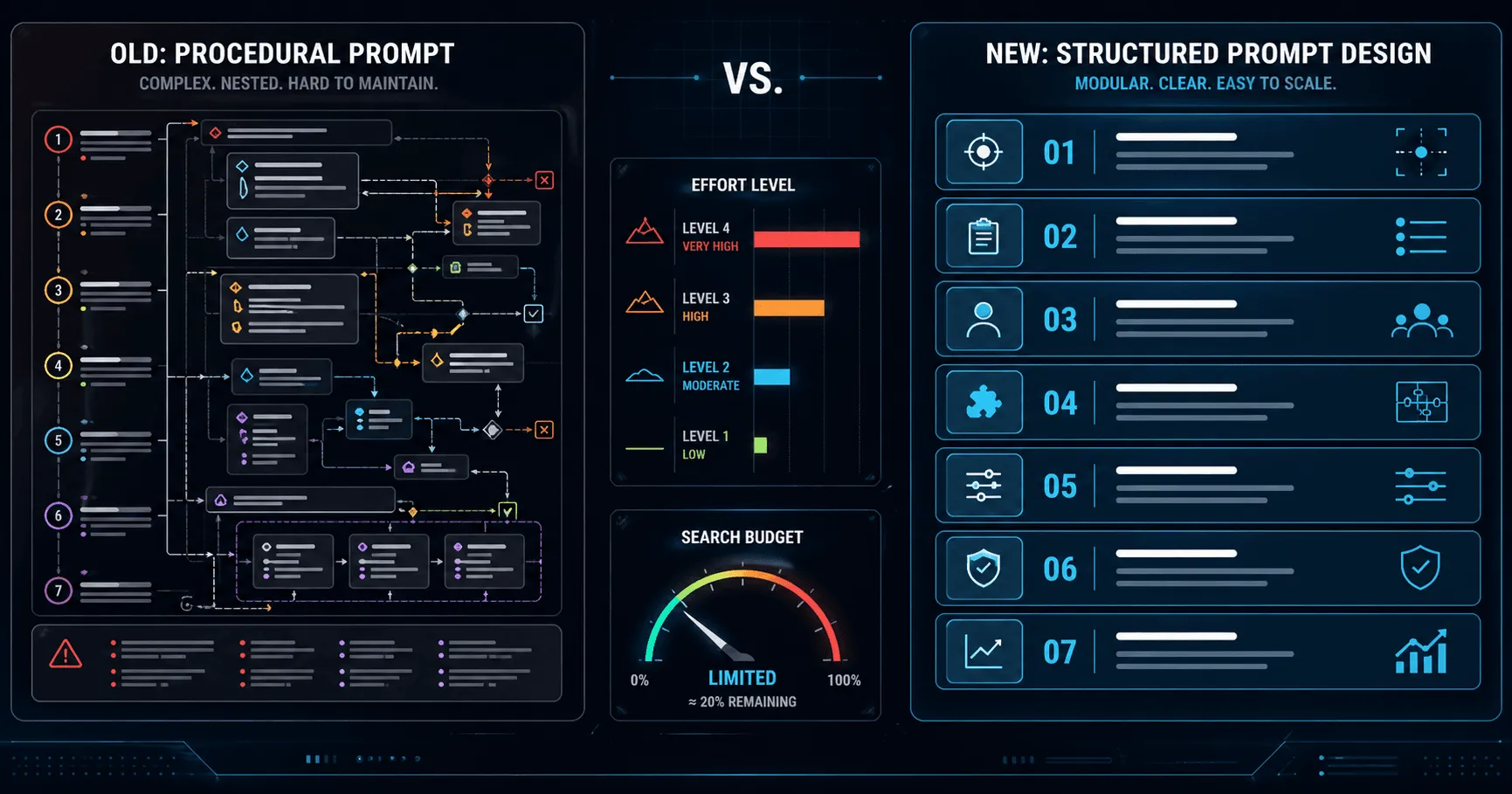 OLD: PROCEDURAL PROMPT
COMPLEX. NESTED. HARD TO MAINTAIN.

1
2
3
4
5
6
7

VS.

EFFORT LEVEL

LEVEL 4
VERY HIGH

LEVEL 3
HIGH

LEVEL 2
MODERATE

LEVEL 1
LOW

SEARCH BUDGET

0%
LIMITED
100%
≈ 20% REMAINING

NEW: STRUCTURED PROMPT DESIGN
MODULAR. CLEAR. EASY TO SCALE.

01
02
03
04
05
06
07